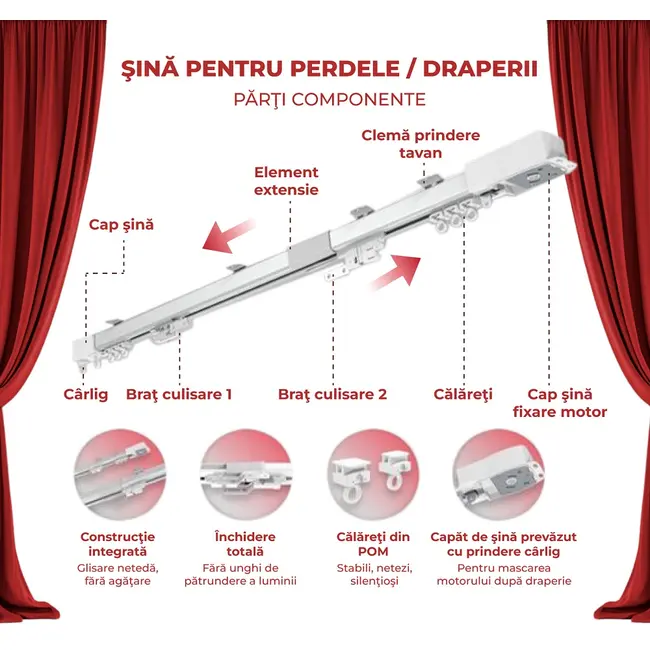 ŞINĂ PENTRU PERDELE / DRAPERII
PĂRŢI COMPONENTE

Clemă prindere tavan

Element extensie

Cap şină

Cârlig

Braţ culisare 1

Braţ culisare 2

Călăreţi

Cap şină fixare motor

Construcţie integrată
Glisare netedă, fără agăţare

Închidere totală
Fără unghi de pătrundere a luminii

Călăreţi din POM
Stabili, netezi, silenţioşi

Capăt de şină prevăzut cu prindere cârlig
Pentru mascarea motorului după draperie