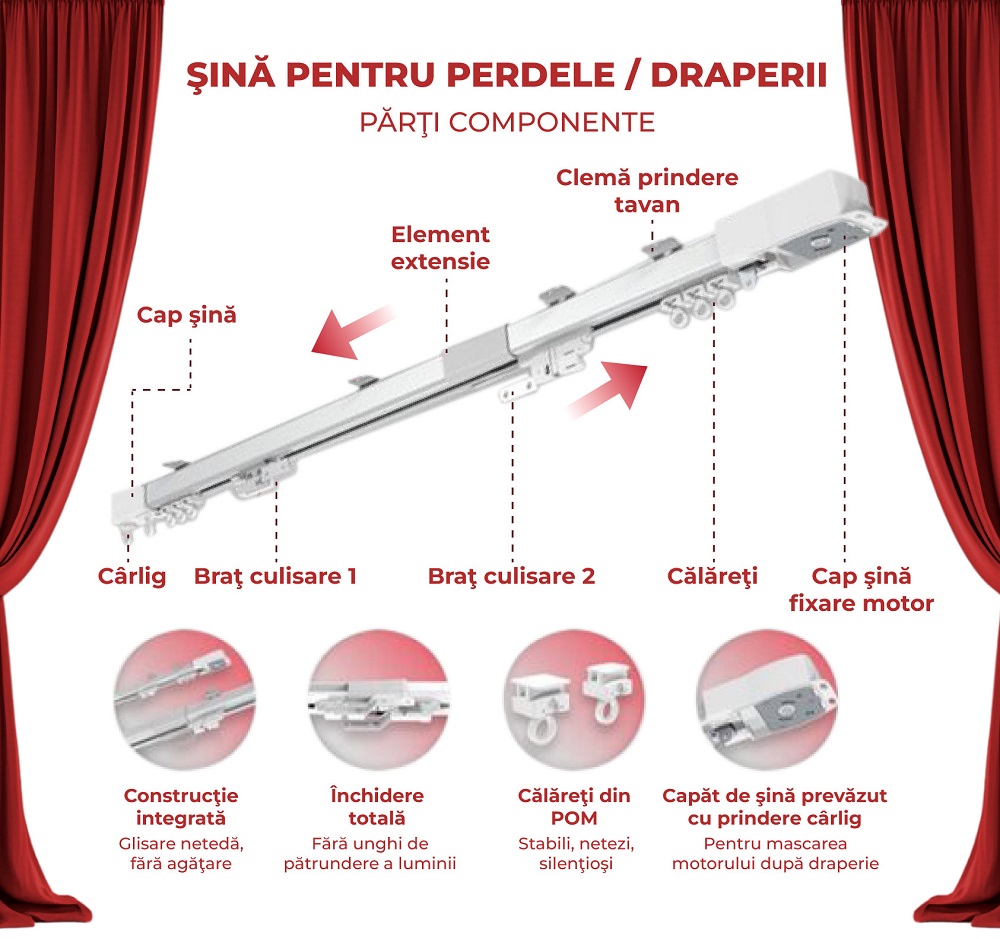 ŞINĂ PENTRU PERDELE / DRAPERII
PĂRŢI COMPONENTE

Clemă prindere tavan

Element extensie

Cap şină

Cârlig

Braţ culisare 1

Braţ culisare 2

Călăreţi

Cap şină fixare motor

Construcţie integrată
Glisare netedă, fără agăţare

Închidere totală
Fără unghi de pătrundere a luminii

Călăreţi din POM
Stabili, netezi, silenţioşi

Capăt de şină prevăzut cu prindere cârlig
Pentru mascarea motorului după draperie